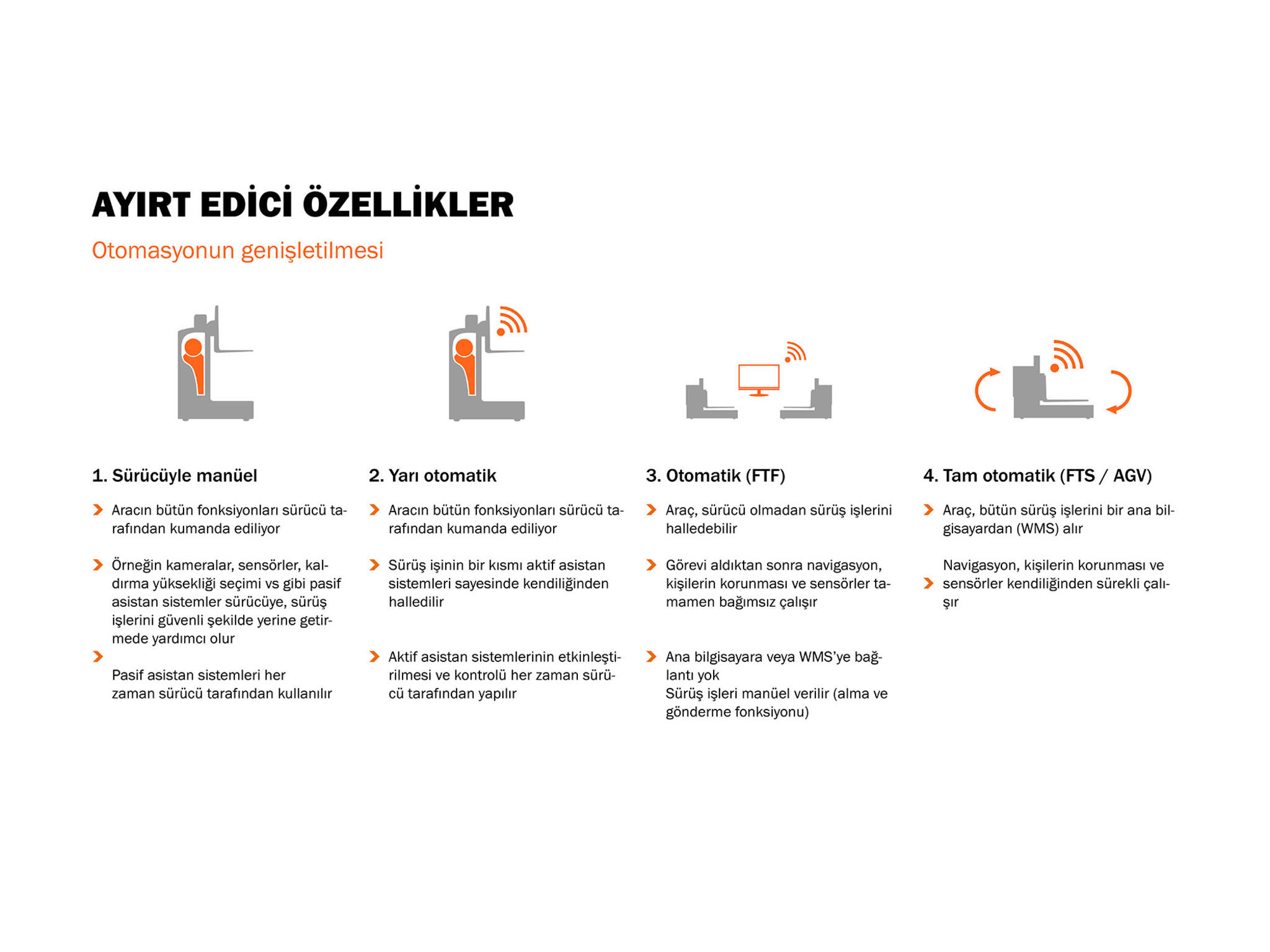 AYIRT EDİCİ ÖZELLİKLER

Otomasyonun genişletilmesi

1. Sürücüyle manüel

Aracın bütün fonksiyonları sürücü tarafından kumanda ediliyor

Örneğin kameralar, sensörler, kaldırma yüksekliği seçimi vs gibi pasif asistan sistemler sürücüye, sürüş işlerini güvenli şekilde yerine getirmede yardımcı olur

Pasif asistan sistemleri her zaman sürücü tarafından kullanılır

2. Yarı otomatik

Aracın bütün fonksiyonları sürücü tarafından kumanda ediliyor

Sürüş işinin bir kısmı aktif asistan sistemleri sayesinde kendiliğinden halledilir

Aktif asistan sistemlerinin etkinleştirilmesi ve kontrolü her zaman sürücü tarafından yapılır

3. Otomatik (FTF)

Araç, sürücü olmadan sürüş işlerini halledebilir

Görevi aldıktan sonra navigasyon, kişilerin korunması ve sensörler tamamen bağımsız çalışır

Ana bilgisayara veya WMS'ye bağlantı yok
Sürüş işleri manüel verilir (alma ve gönderme fonksiyonu)

4. Tam otomatik (FTS / AGV)

Araç, bütün sürüş işlerini bir ana bilgisayardan (WMS) alır

Navigasyon, kişilerin korunması ve sensörler kendiliğinden sürekli çalışır